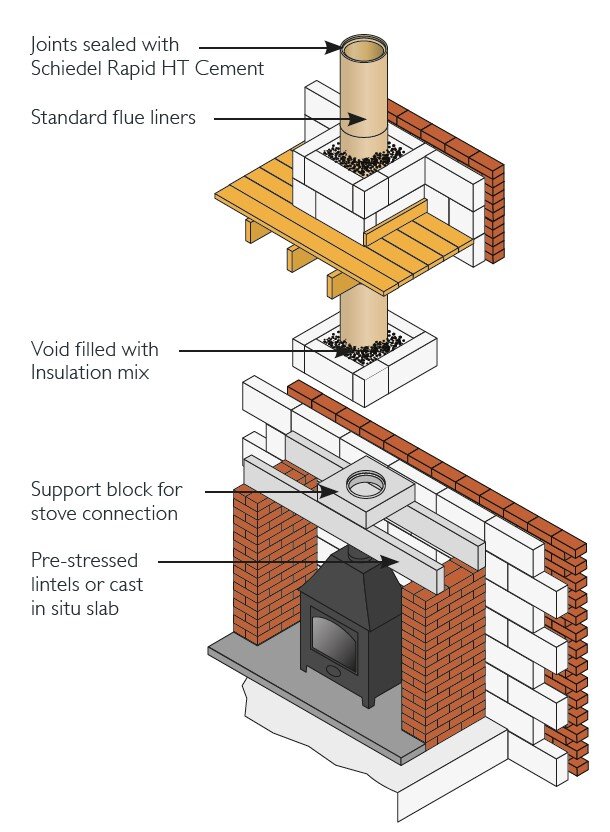 Joints sealed with
Schiedel Rapid HT Cement

Standard flue liners

Void filled with
Insulation mix

Support block for
stove connection

Pre-stressed
lintels or cast
in situ slab